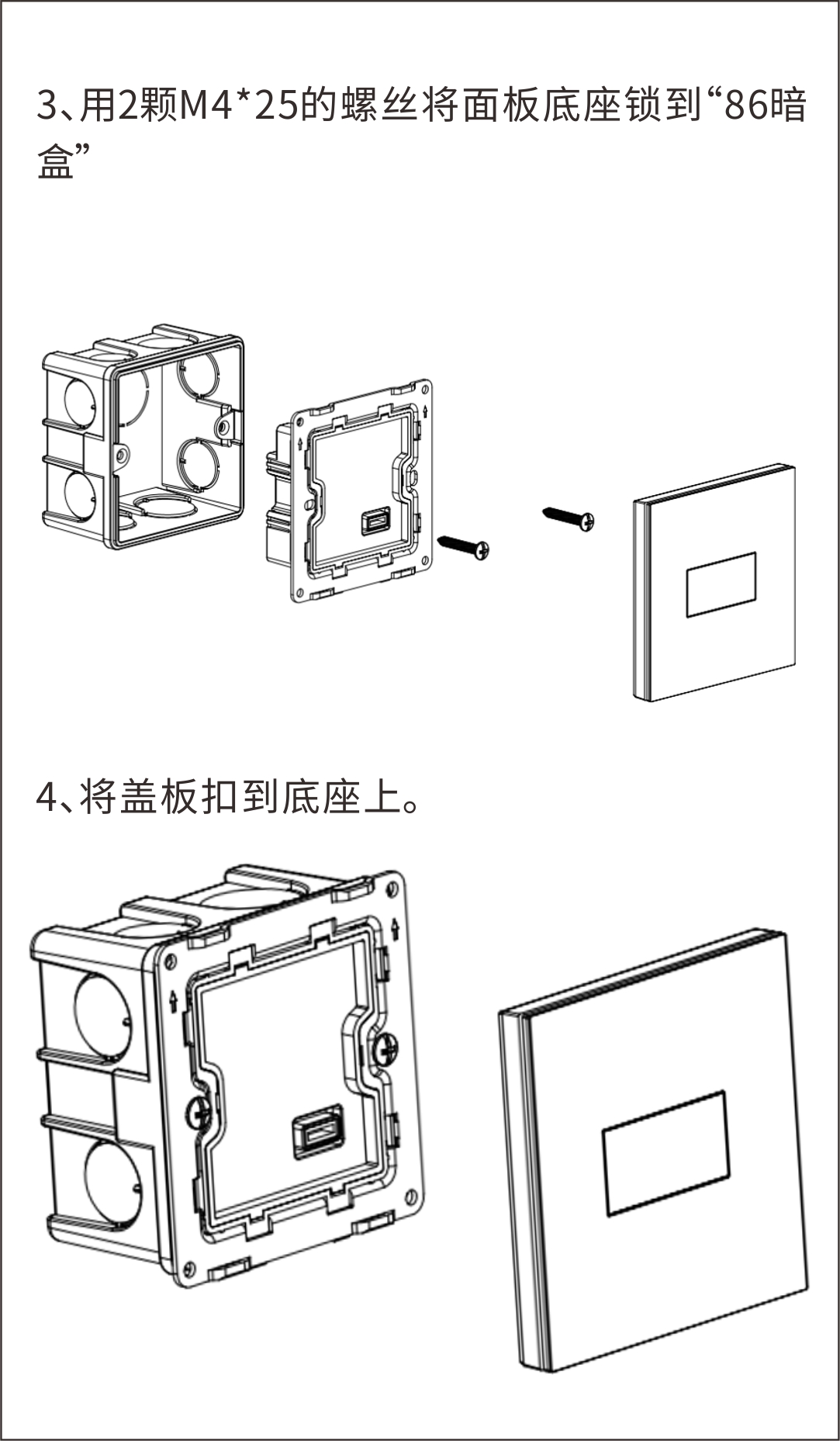 3、用2颗M4*25的螺丝将面板底座锁到“86暗盒”

4、将盖板扣到底座上。